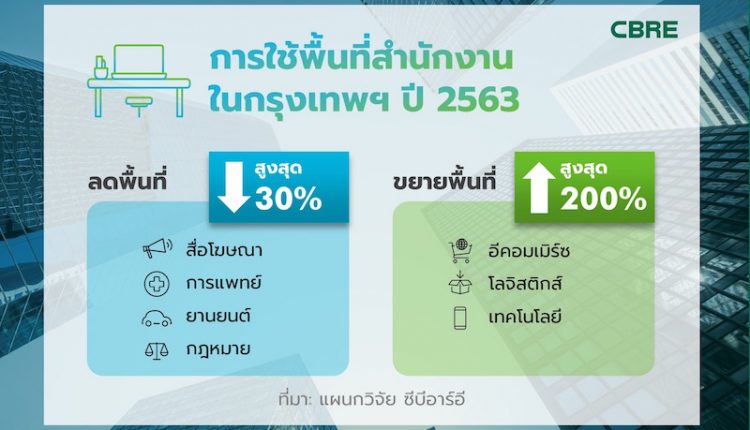 CBRE

การใช้พื้นที่สำนักงาน ในกรุงเทพฯ ปี 2563

ลดพื้นที่

สูงสุด 30%

สื่อโฆษณา
การแพทย์
ยานยนต์
กฎหมาย

ขยายพื้นที่

สูงสุด 200%

อีคอมเมิร์ซ
โลจิสติกส์
เทคโนโลยี

ที่มา: แผนกวิจัย ซีบีอาร์อี