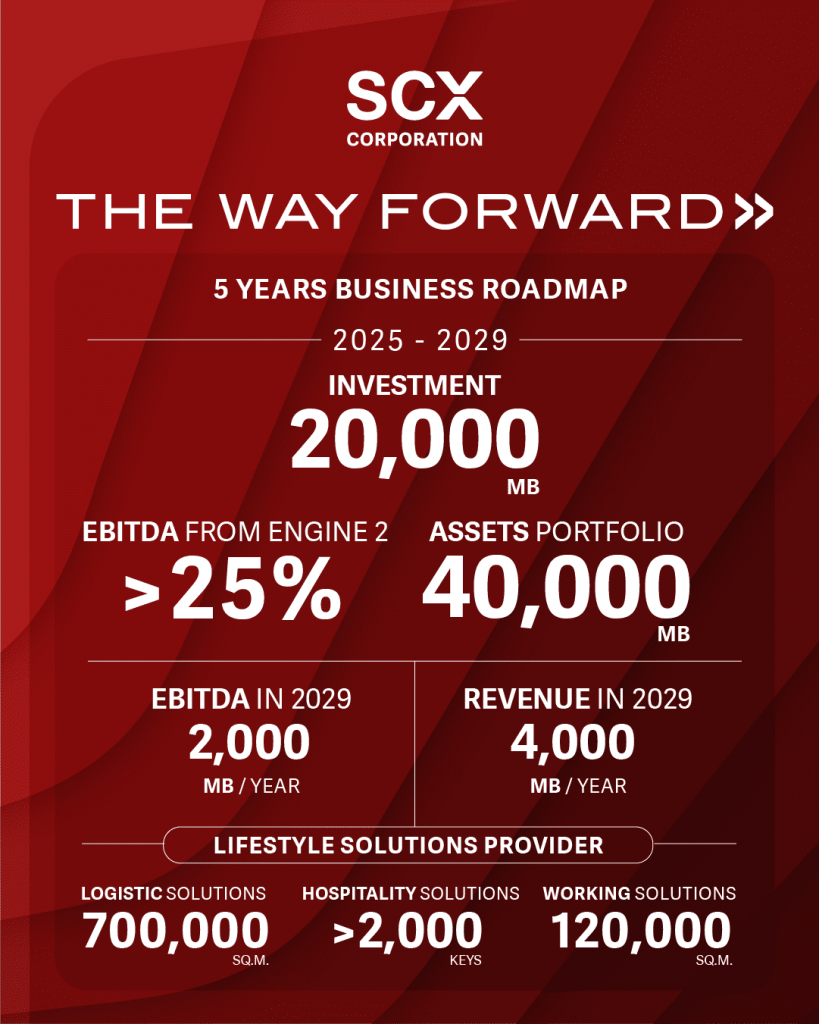 SCX
CORPORATION

THE WAY FORWARD

5 YEARS BUSINESS ROADMAP

2025 - 2029

INVESTMENT
20,000
MB

EBITDA FROM ENGINE 2
>25%

ASSETS PORTFOLIO
40,000
MB

EBITDA IN 2029
2,000
MB / YEAR

REVENUE IN 2029
4,000
MB / YEAR

LIFESTYLE SOLUTIONS PROVIDER

LOGISTIC SOLUTIONS
700,000
SQ.M.

HOSPITALITY SOLUTIONS
>2,000
KEYS

WORKING SOLUTIONS
120,000
SQ.M.